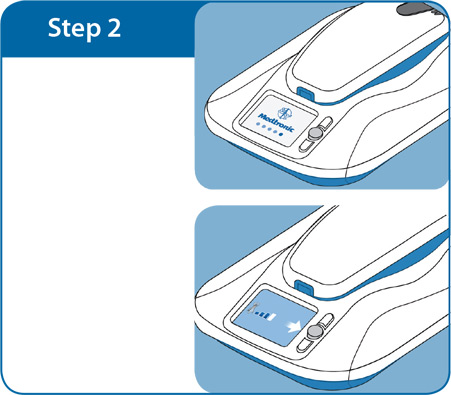 Step 2

Medtronic