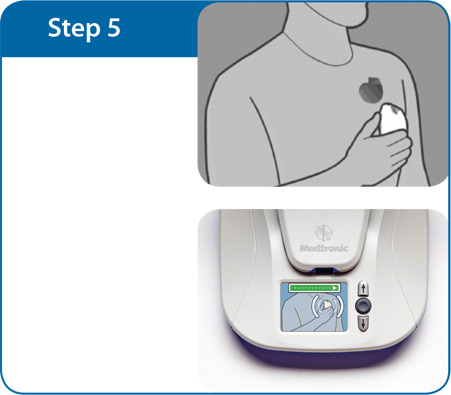 Step 5

Medtronic